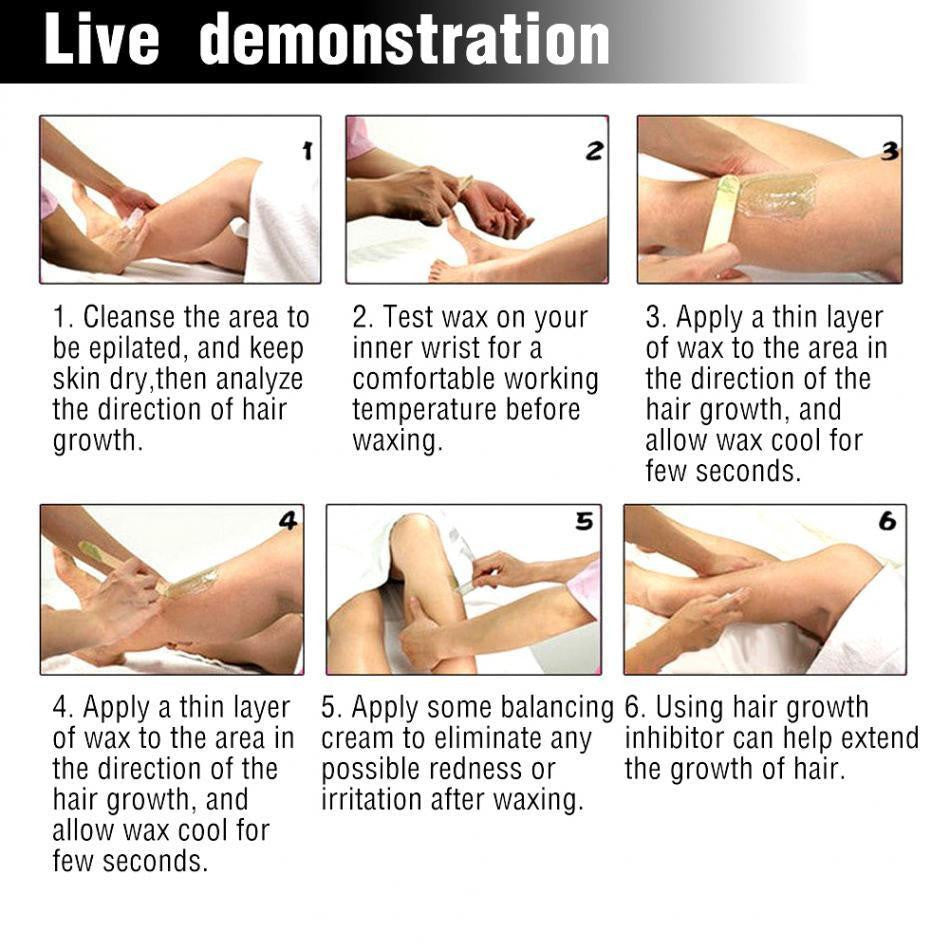 Live demonstration

1

2

3

1. Cleanse the area to be epilated, and keep skin dry,then analyze the direction of hair growth.

2. Test wax on your inner wrist for a comfortable working temperature before waxing.

3. Apply a thin layer of wax to the area in the direction of the hair growth, and allow wax cool for few seconds.

4

5

6

4. Apply a thin layer of wax to the area in the direction of the hair growth, and allow wax cool for few seconds.

5. Apply some balancing cream to eliminate any possible redness or irritation after waxing.

6. Using hair growth inhibitor can help extend the growth of hair.